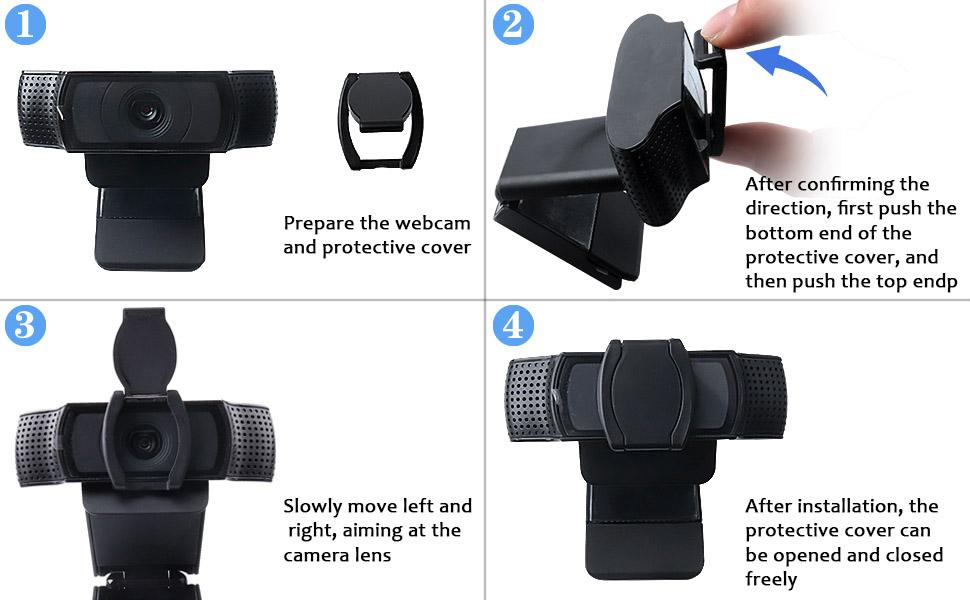 1

Prepare the webcam and protective cover

2

After confirming the direction, first push the bottom end of the protective cover, and then push the top endp

3

Slowly move left and right, aiming at the camera lens

4

After installation, the protective cover can be opened and closed freely